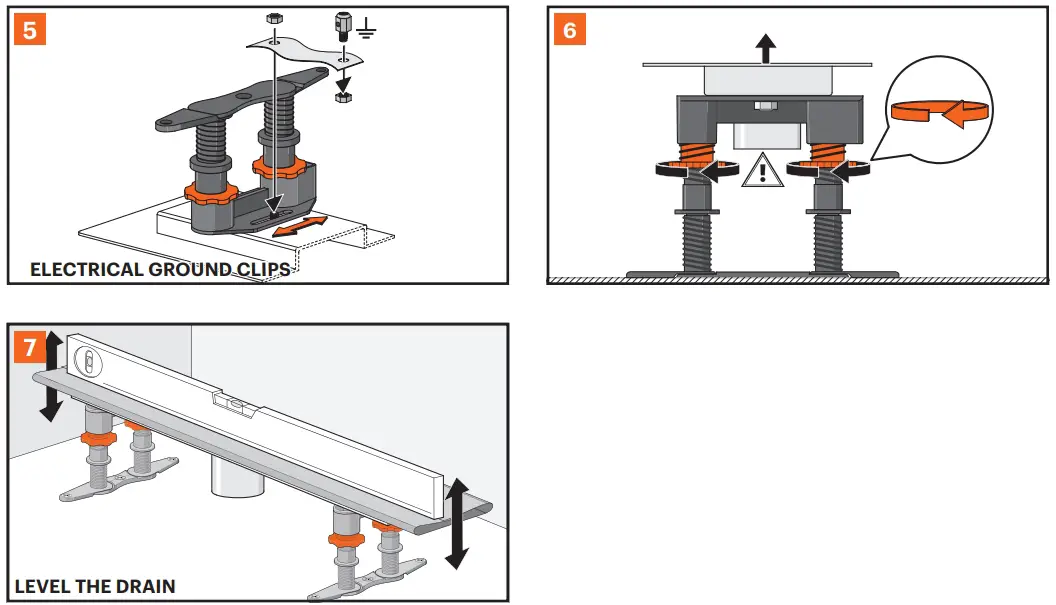 5

ELECTRICAL GROUND CLIPS

6

7

LEVEL THE DRAIN