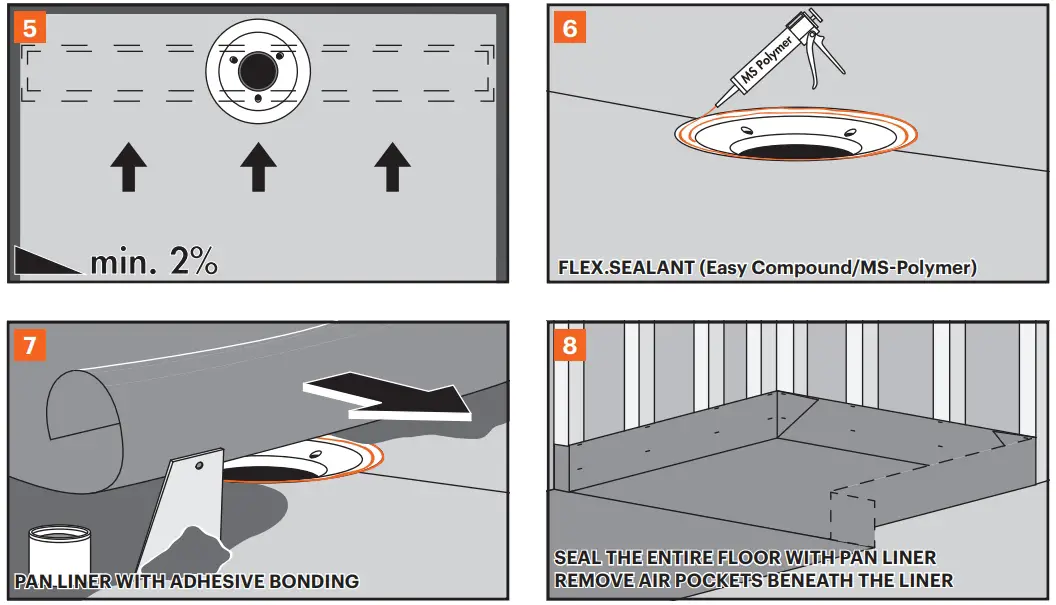 5

min. 2%

6

MS Polymer

FLEX.SEALANT (Easy Compound/MS-Polymer)

7

PAN.LINER WITH ADHESIVE BONDING

8

SEAL THE ENTIRE FLOOR WITH PAN LINER
REMOVE AIR POCKETS BENEATH THE LINER