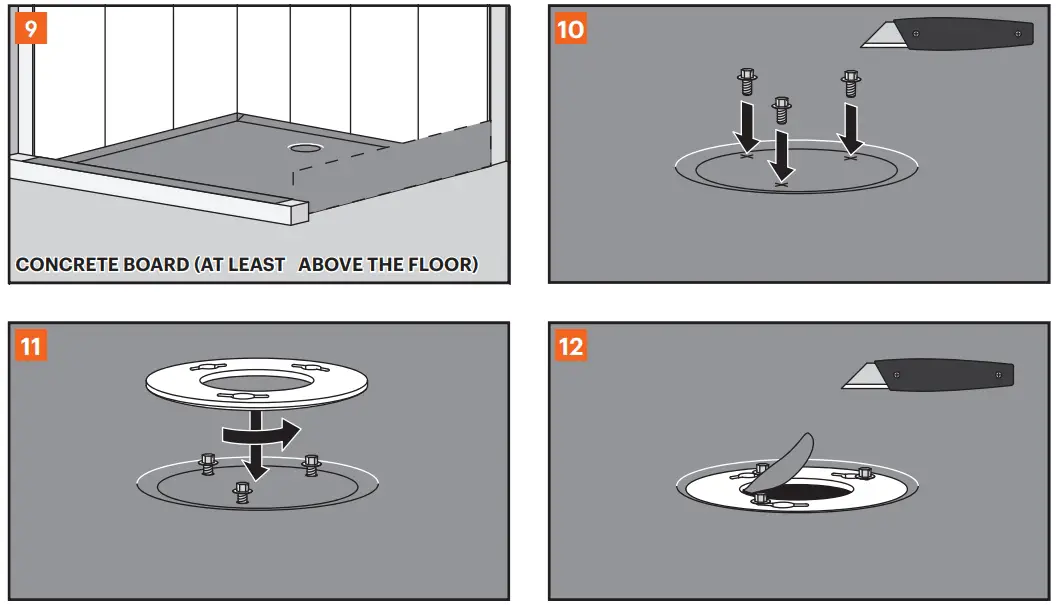 9

CONCRETE BOARD (AT LEAST ABOVE THE FLOOR)

10

11

12