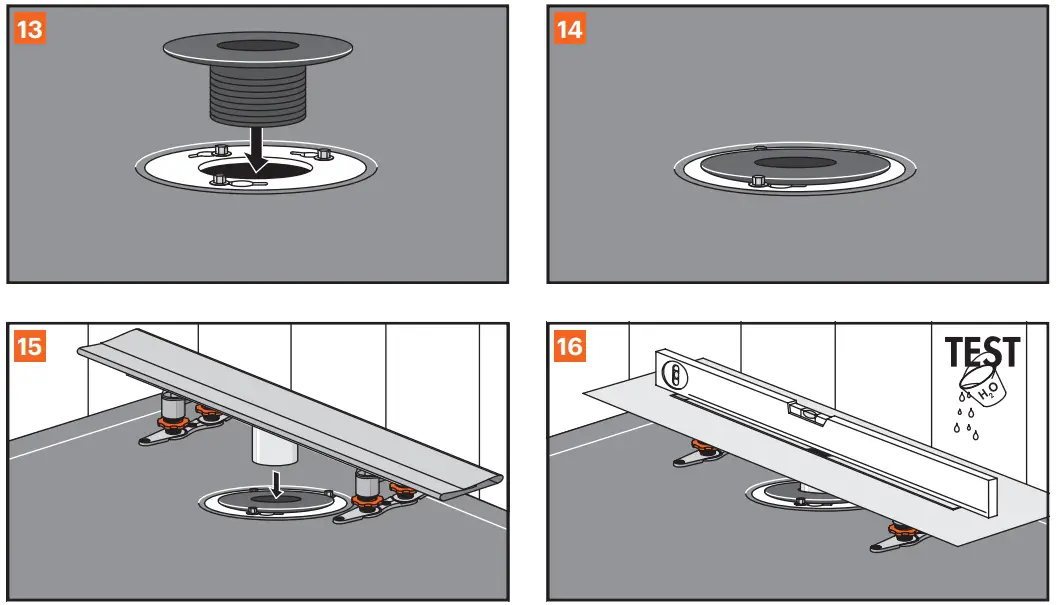 13

14

15

16

TEST

$H_2O$