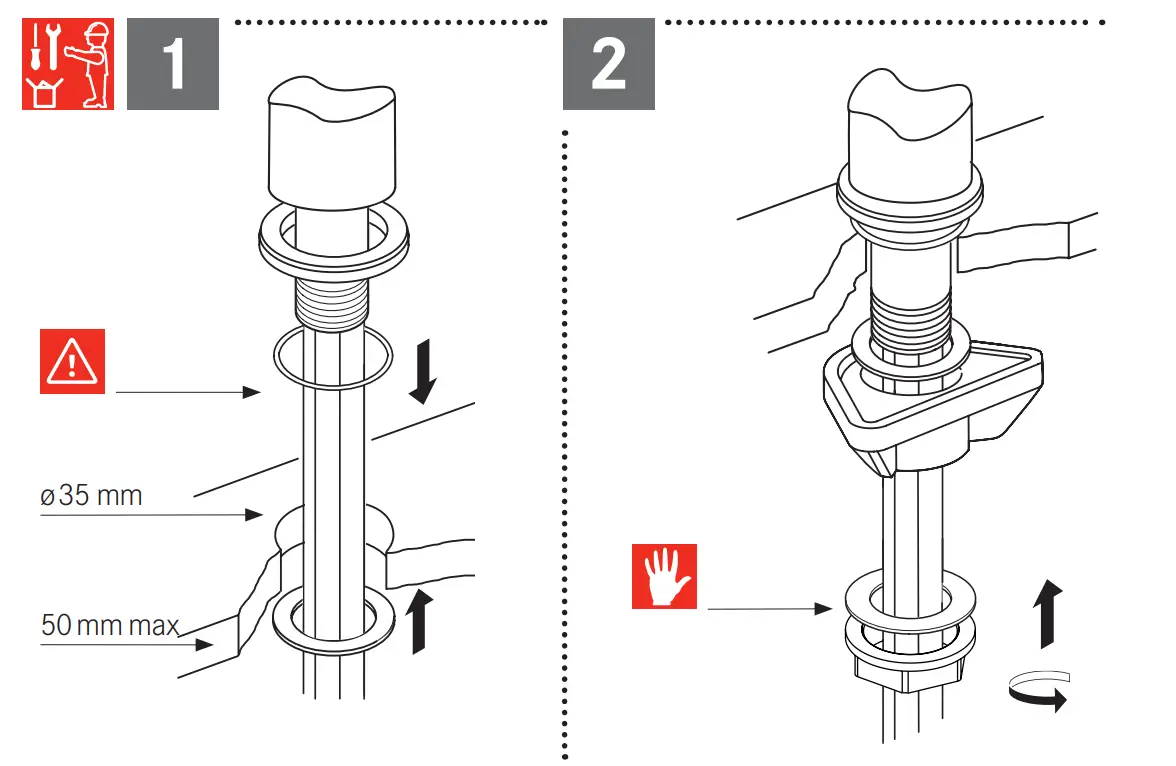 1

ø35 mm

50 mm max

2