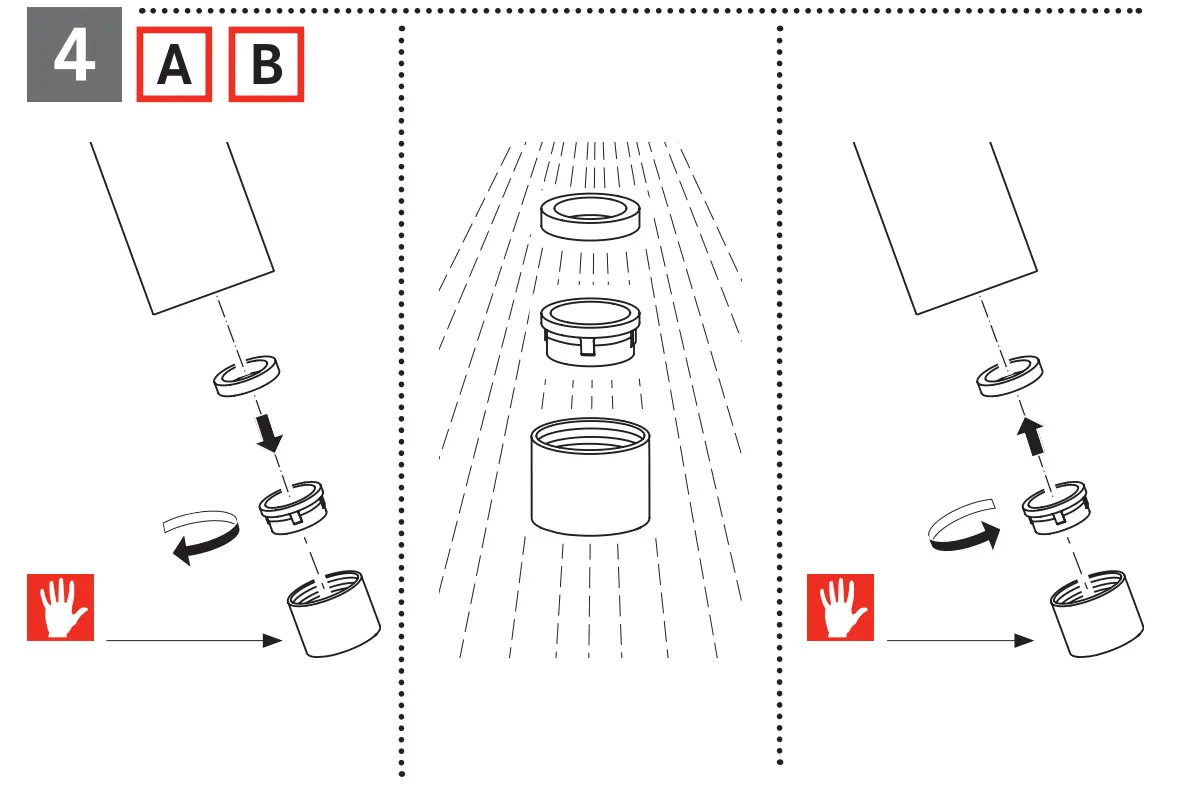 4 A B