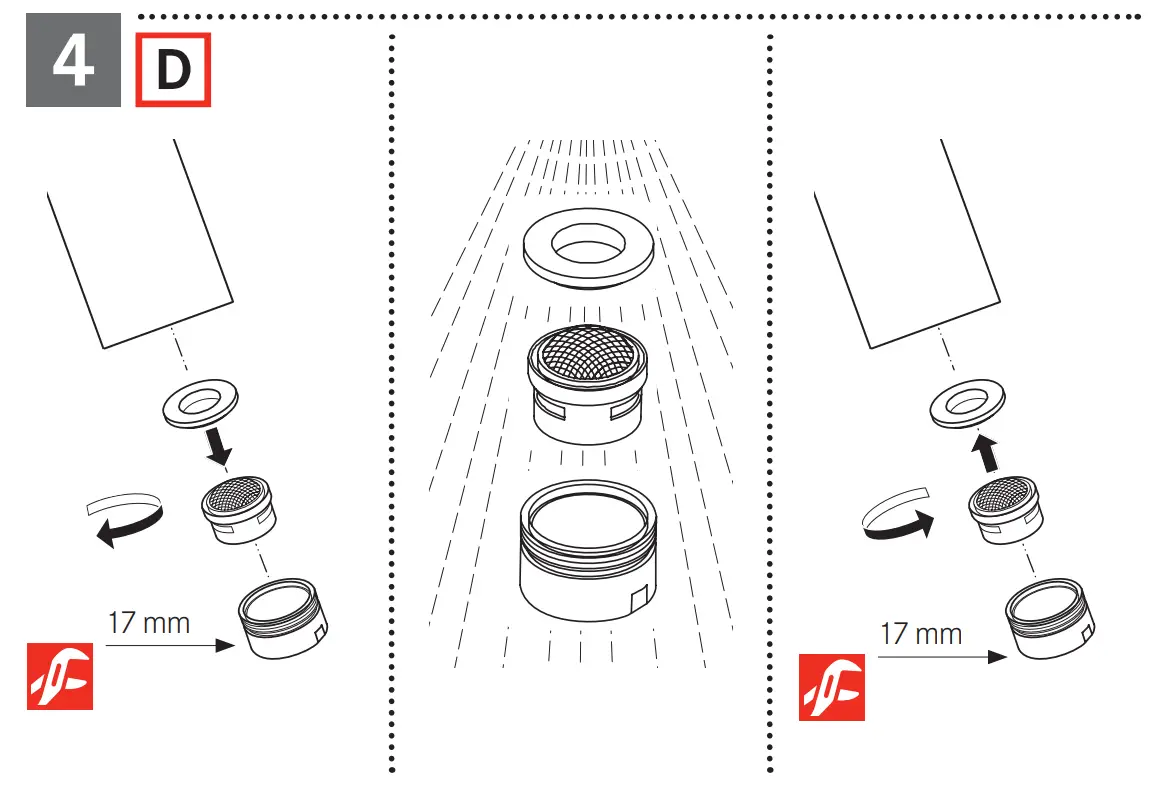 4 D

17 mm

17 mm