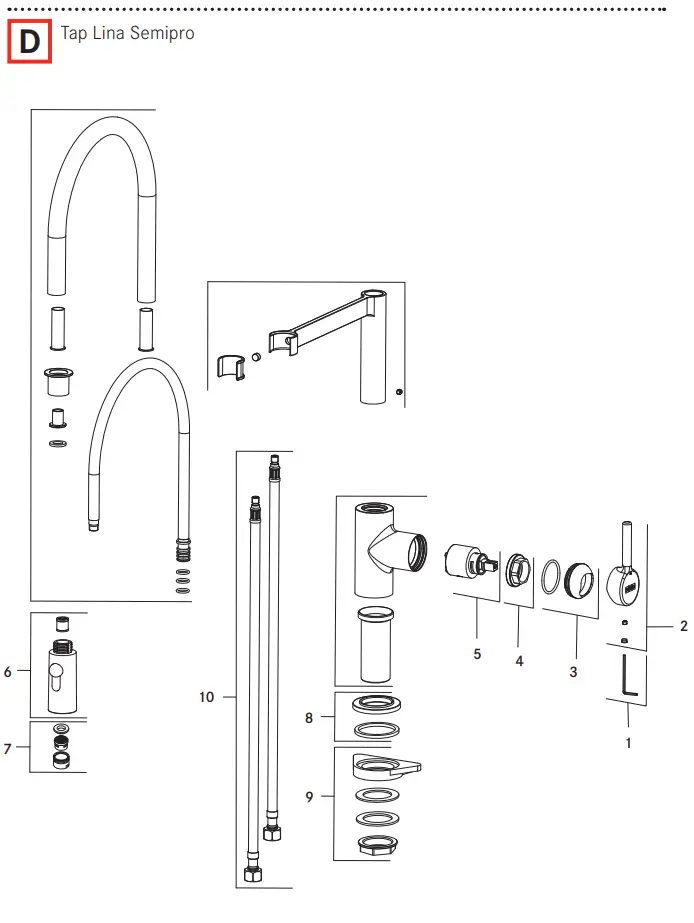 D Tap Lina Semipro

6

7

10

8

9

5

4

3

2

1