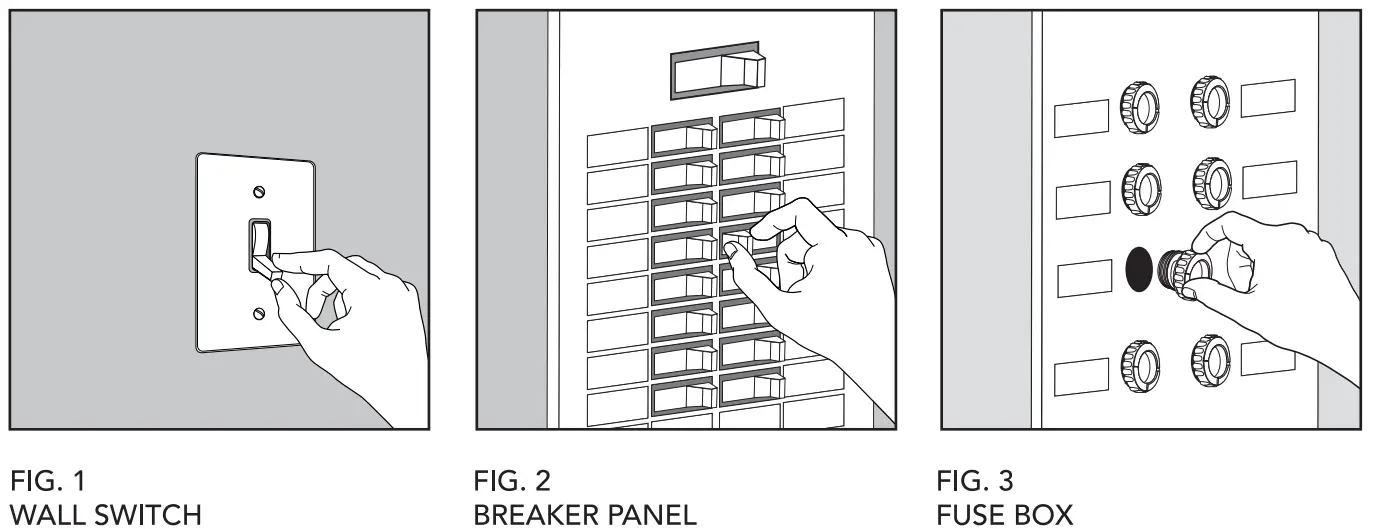 FIG. 1
WALL SWITCH

FIG. 2
BREAKER PANEL

FIG. 3
FUSE BOX