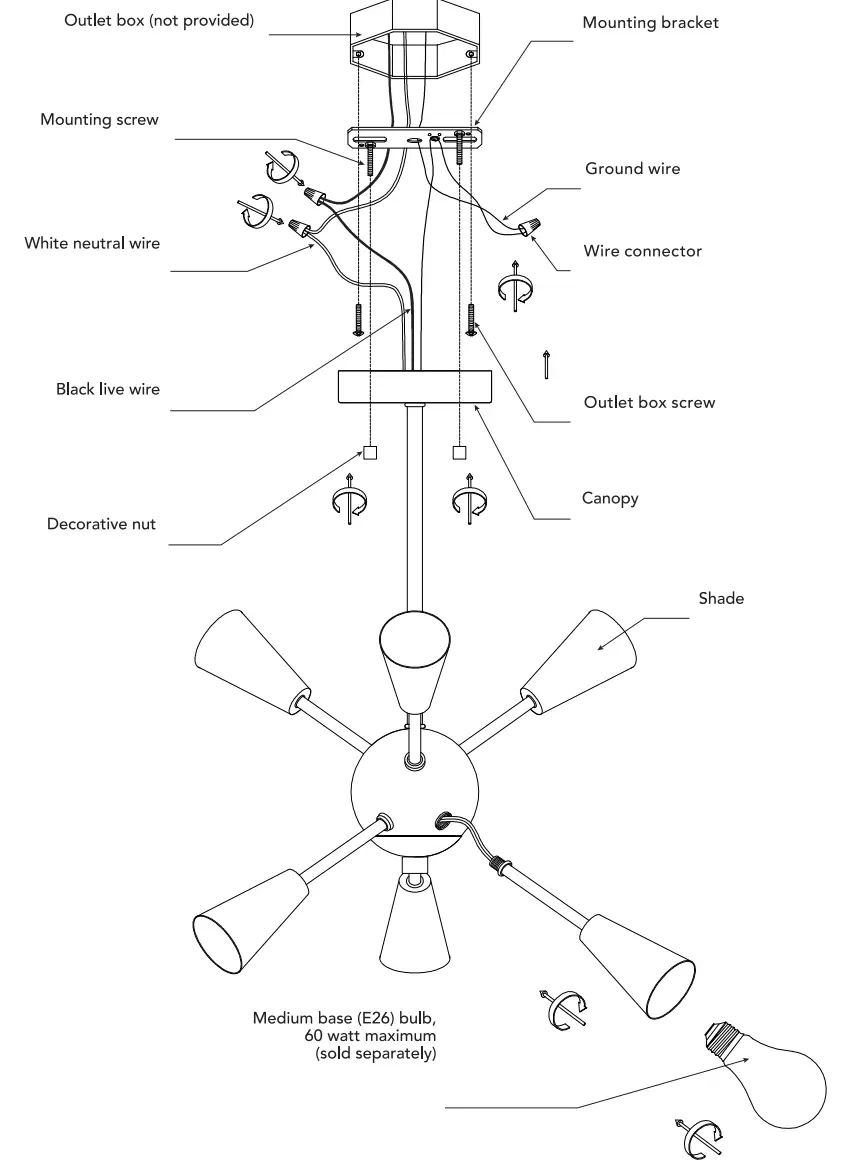 Outlet box (not provided)

Mounting bracket

Mounting screw

Ground wire

White neutral wire

Wire connector

Black live wire

Outlet box screw

Canopy

Decorative nut

Shade

Medium base (E26) bulb, 60 watt maximum (sold separately)