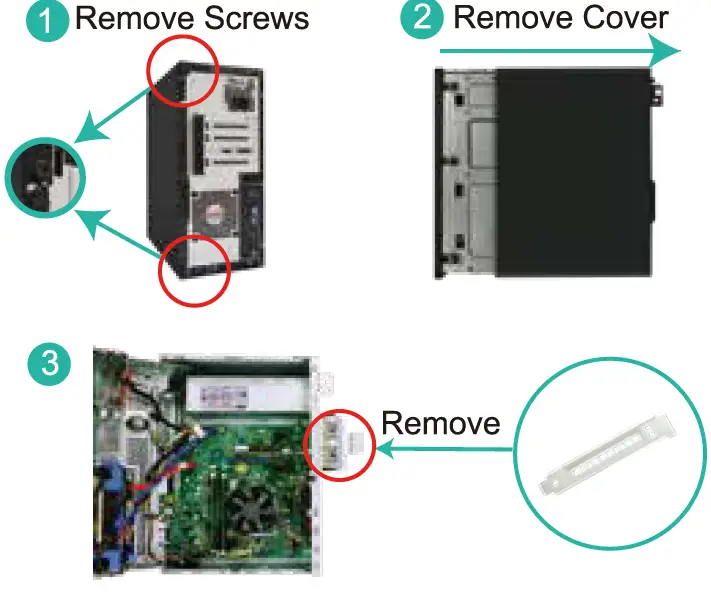 1 Remove Screws

2 Remove Cover

3

Remove