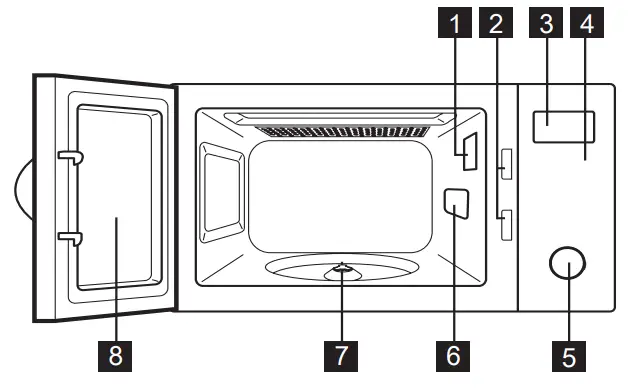 1
2
3
4
8
7
6
5