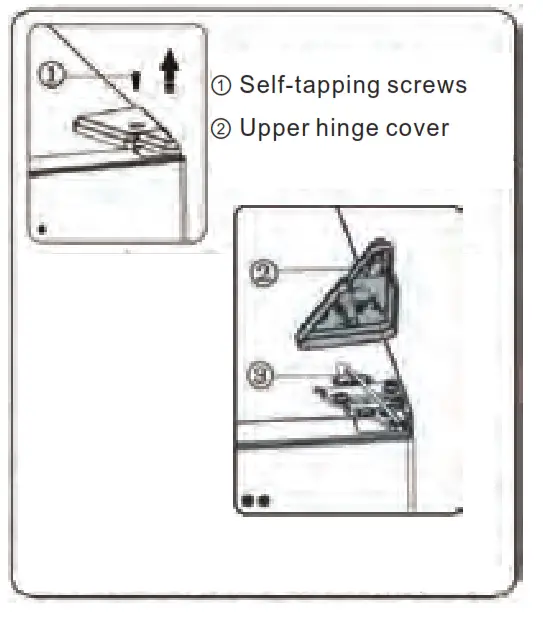 ①

① Self-tapping screws

② Upper hinge cover

②

③