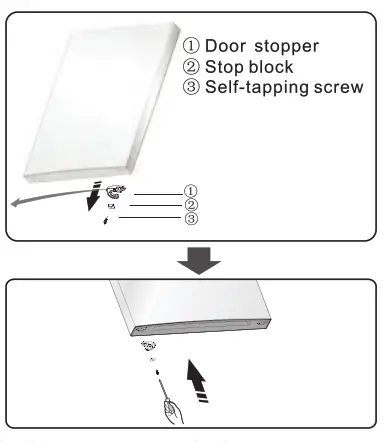 ① Door stopper
② Stop block
③ Self-tapping screw

①
②
③