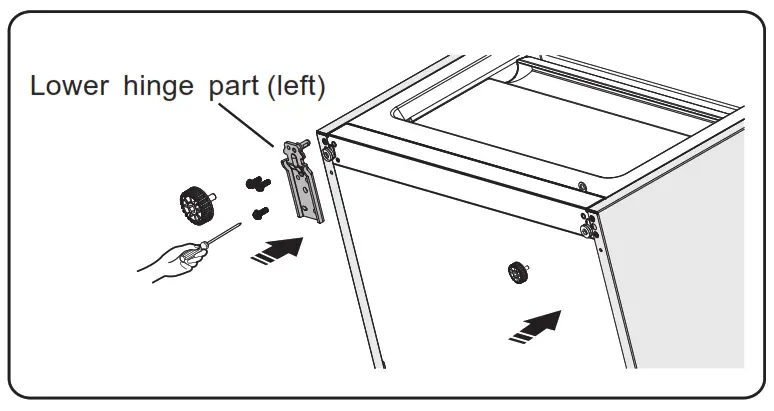 Lower hinge part (left)