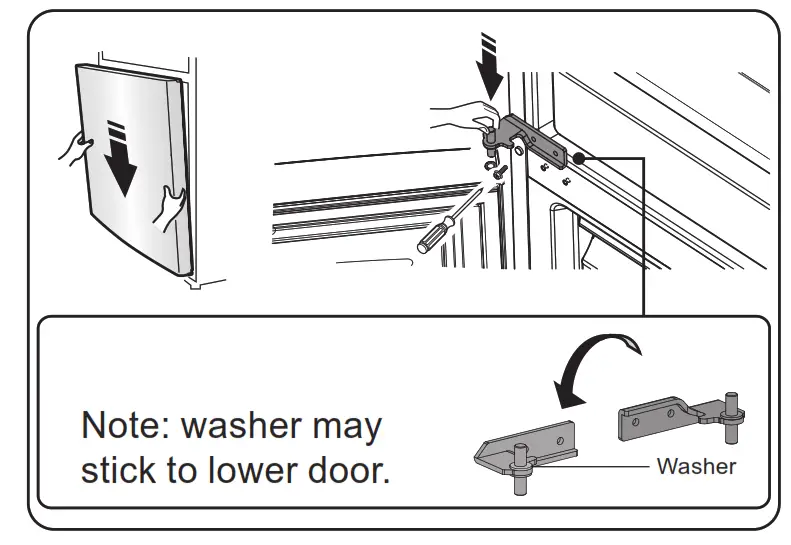 Note: washer may stick to lower door.

Washer