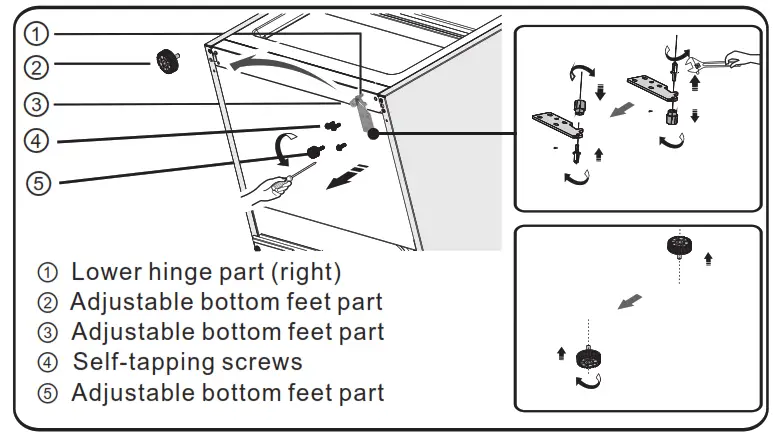 ①
②
③
④
⑤

① Lower hinge part (right)
② Adjustable bottom feet part
③ Adjustable bottom feet part
④ Self-tapping screws
⑤ Adjustable bottom feet part