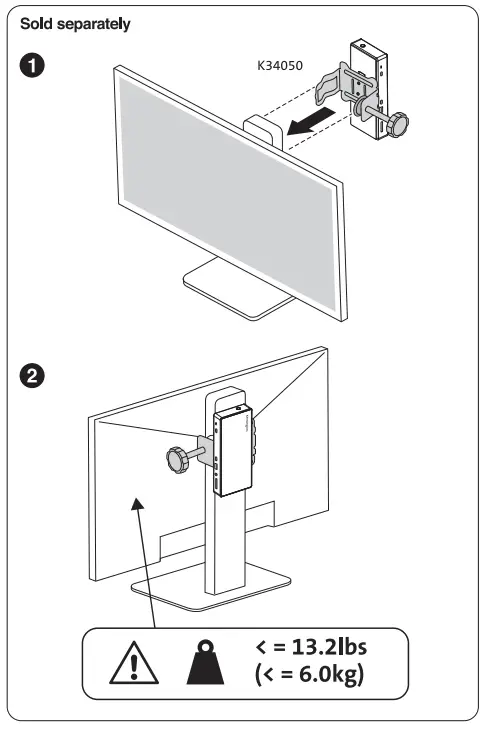 Sold separately

1

K34050

2

< = 13.2lbs
(< = 6.0kg)