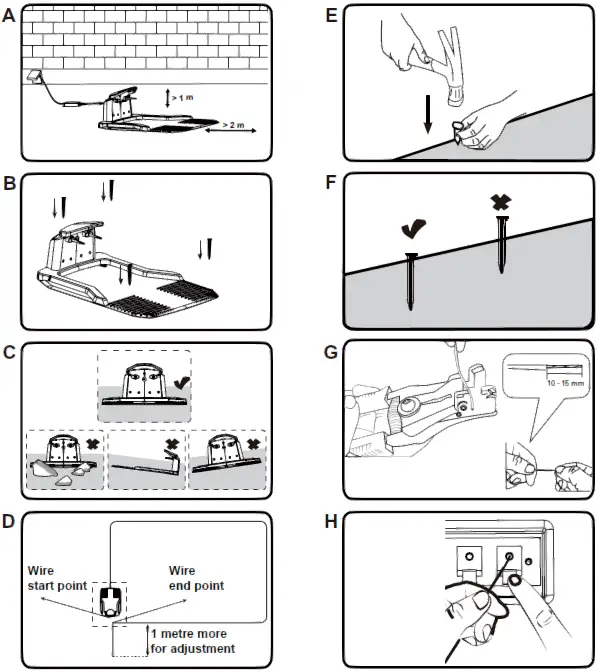 A

> 1 m

> 2 m

B

C

D

Wire start point

Wire end point

1 metre more for adjustment

E

F

G

10 - 15 mm

H