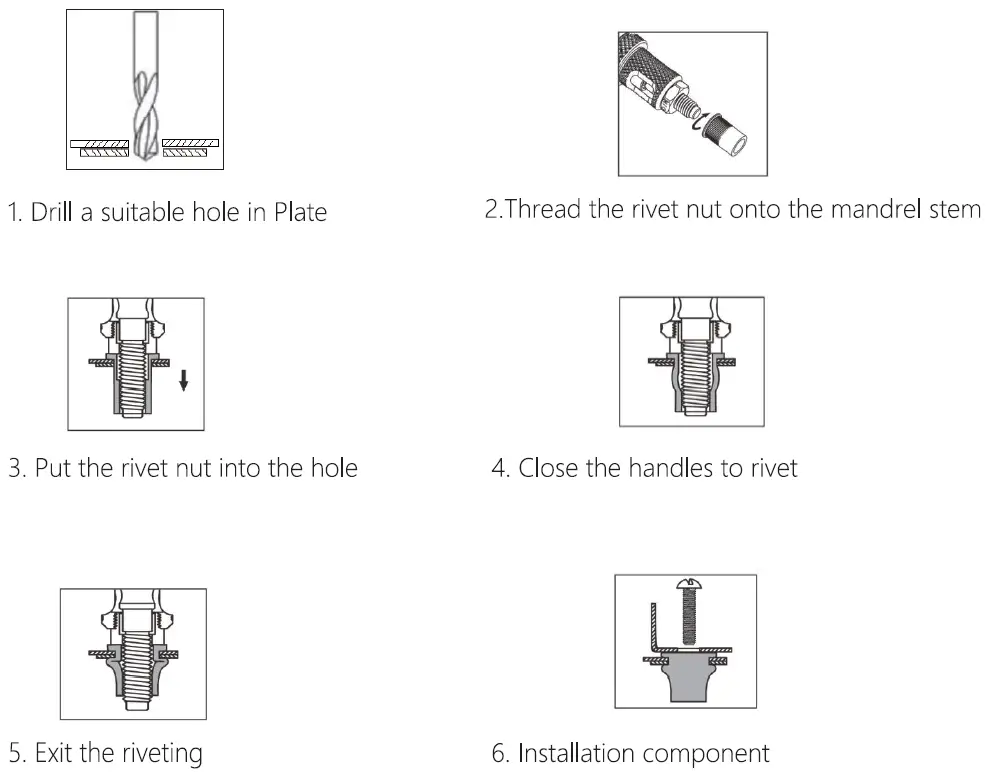 1. Drill a suitable hole in Plate

2.Thread the rivet nut onto the mandrel stem

3. Put the rivet nut into the hole

4. Close the handles to rivet

5. Exit the riveting

6. Installation component