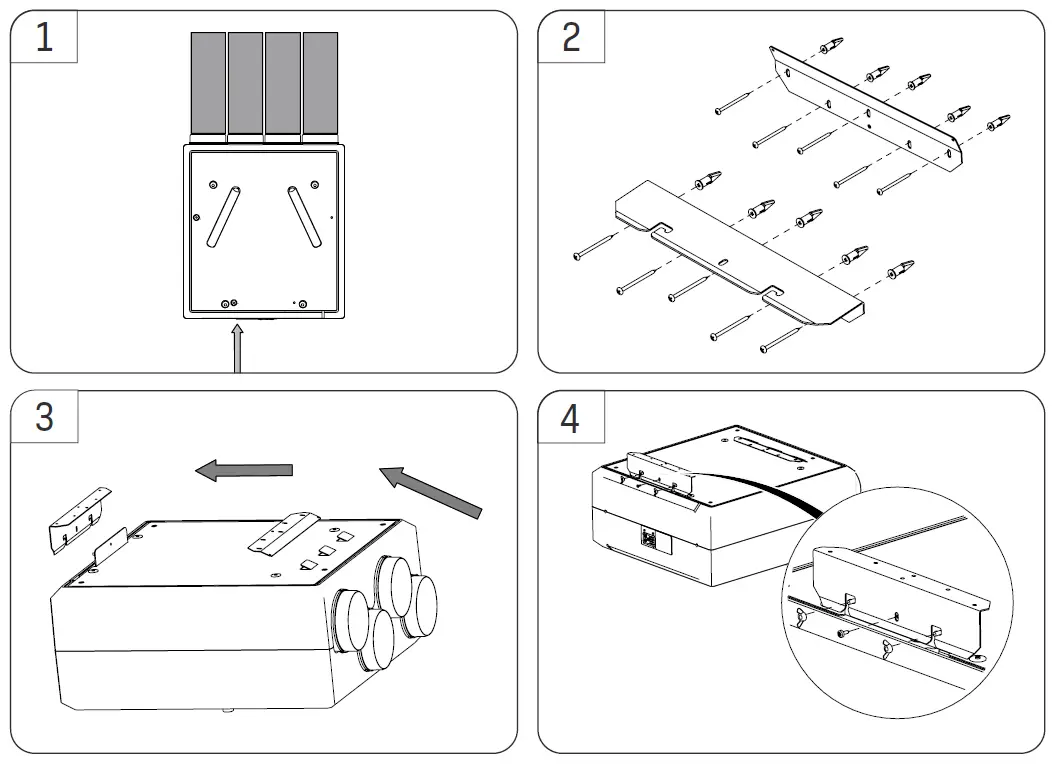 1

2

3

4