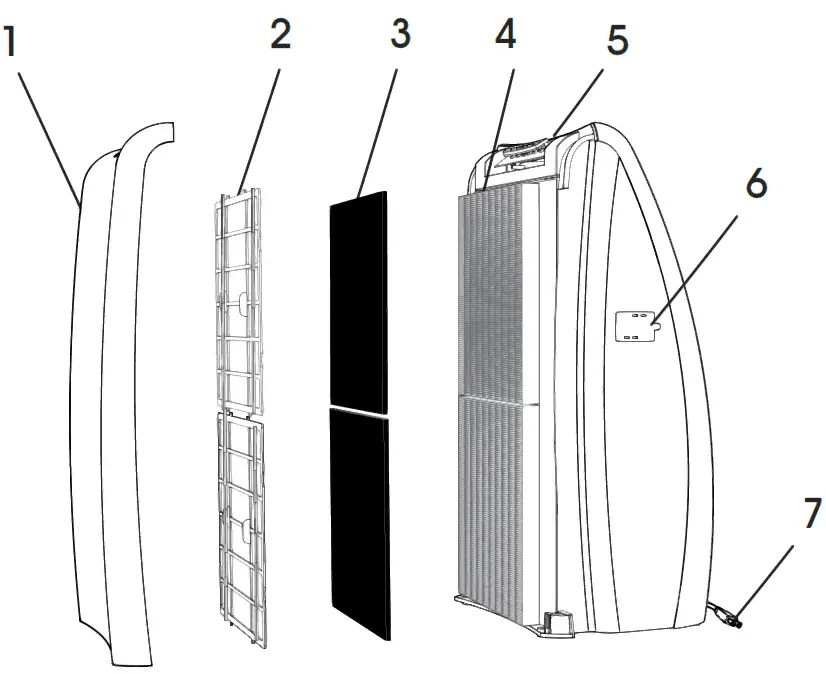 1
2
3
4
5
6
7