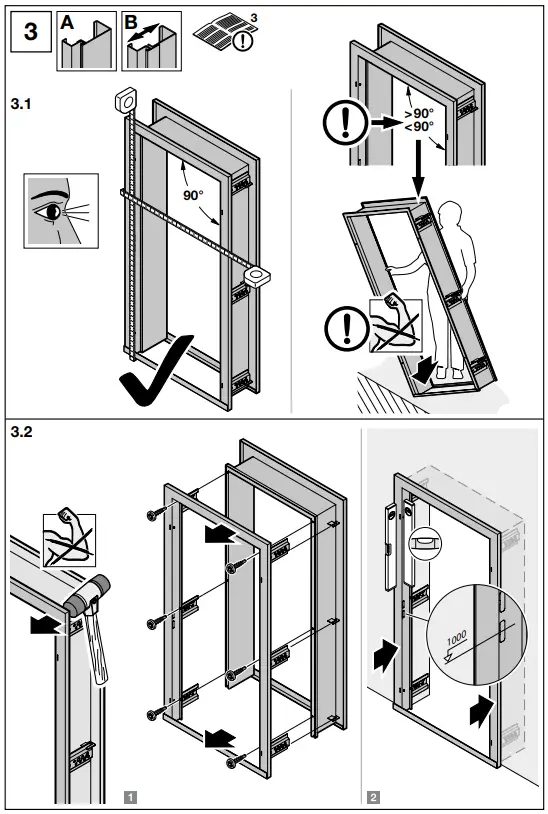 3
A
B
3

3.1
90°
>90°
<90°

3.2
1000
1
2