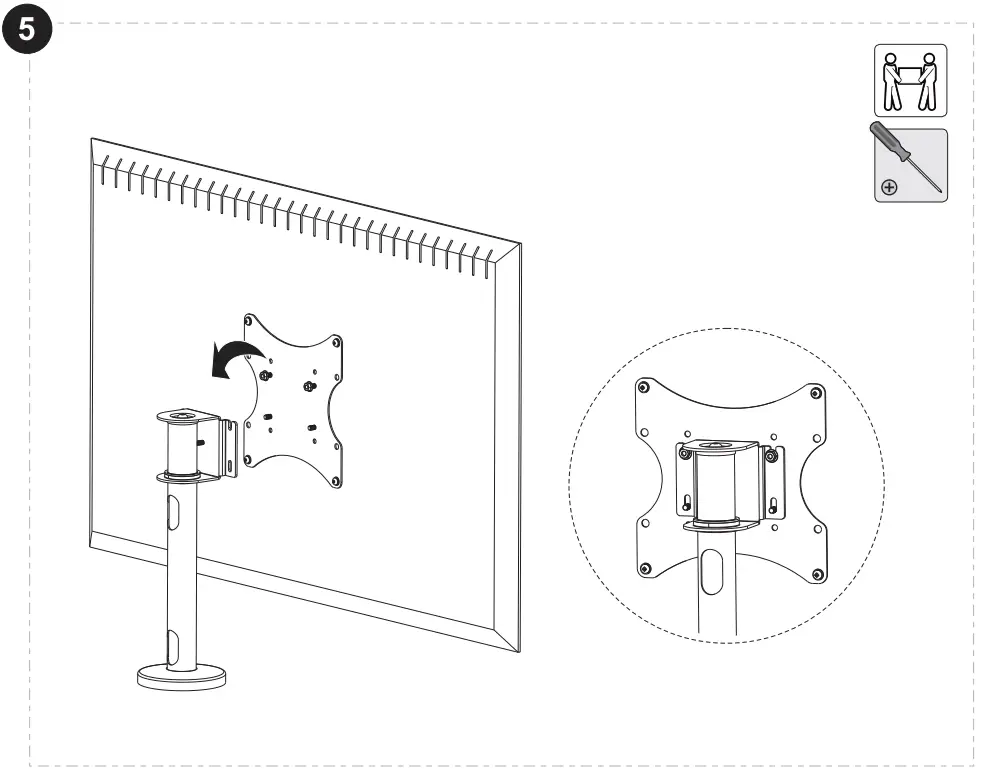 5