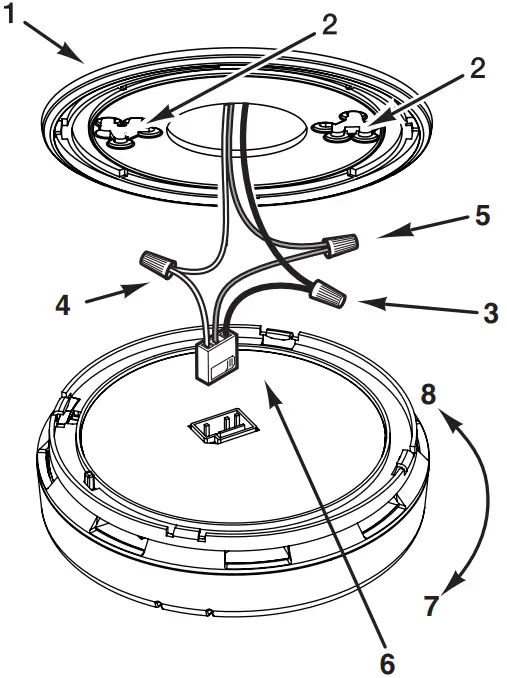 1
2
2
5
4
3
8
7
6