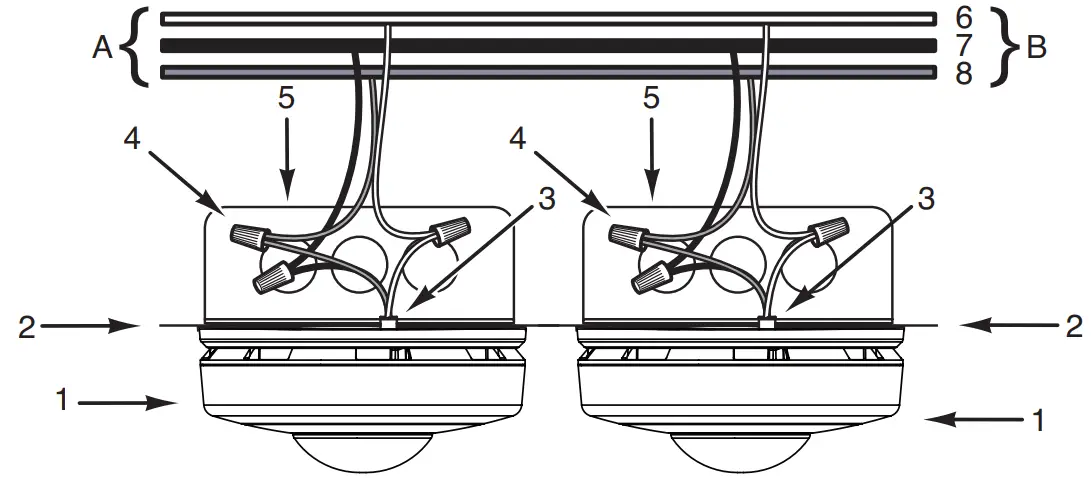 A
6
7
8
B
5
5
4
4
3
3
2
2
1
1