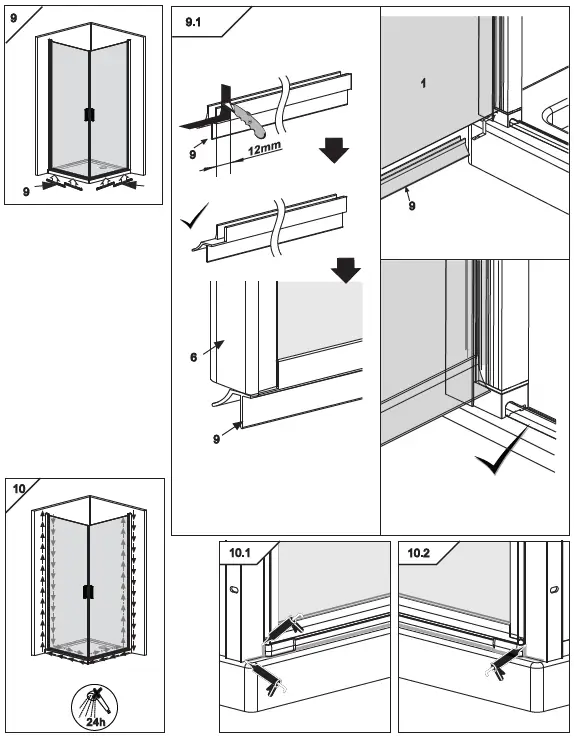 9

9

9.1

9

12mm

6

9

1

9

10

24h

10.1

10.2