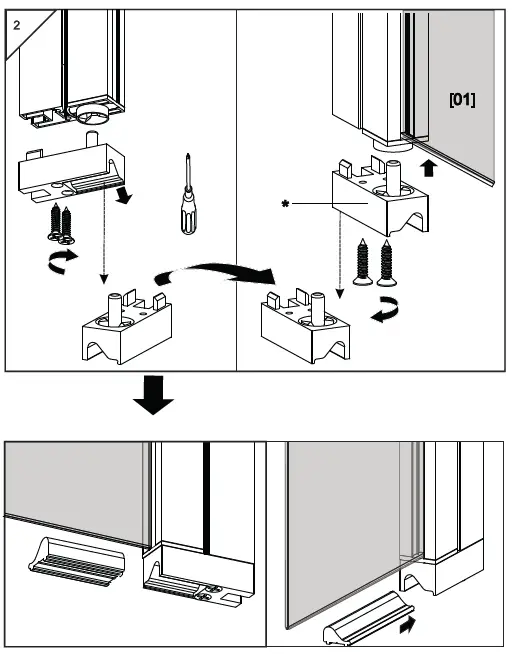 2

[01]

*