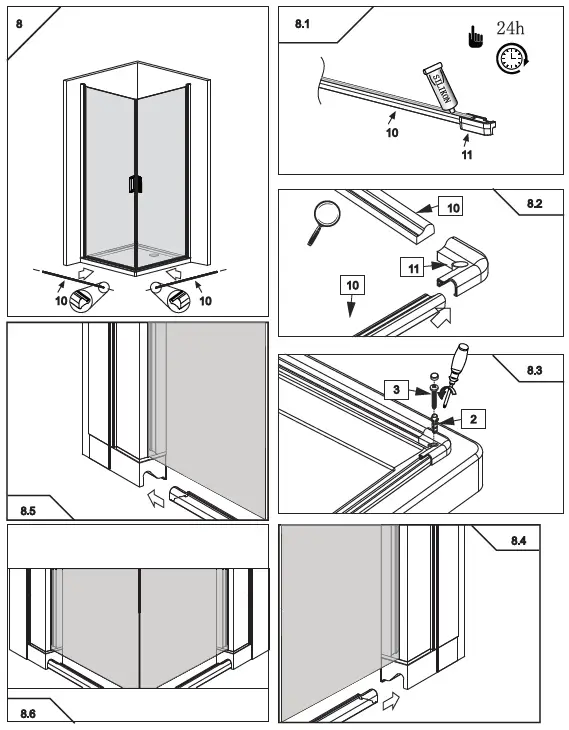 8

10

10

8.1

24h

SILIKON

10

11

8.2

10

11

10

8.3

3

2

8.5

8.4

8.6