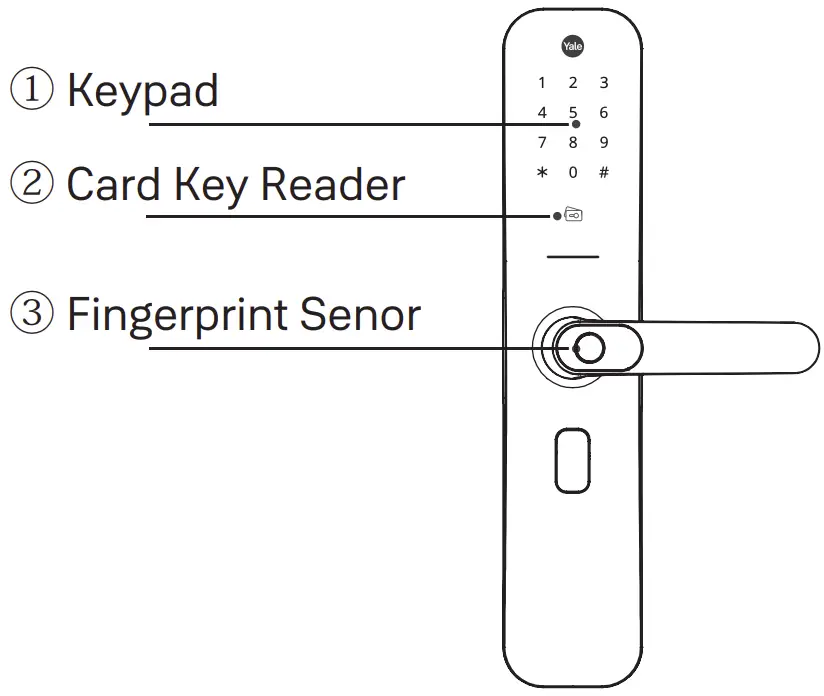 ① Keypad

② Card Key Reader

③ Fingerprint Senor

Yale

1 2 3
4 5 6
7 8 9
* 0 #