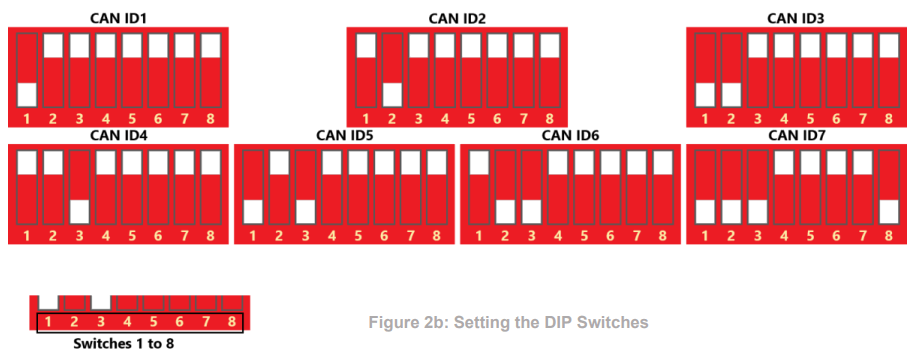 CAN ID1

1 2 3 4 5 6 7 8

CAN ID2

1 2 3 4 5 6 7 8

CAN ID3

1 2 3 4 5 6 7 8

CAN ID4

1 2 3 4 5 6 7 8

CAN ID5

1 2 3 4 5 6 7 8

CAN ID6

1 2 3 4 5 6 7 8

CAN ID7

1 2 3 4 5 6 7 8

1 2 3 4 5 6 7 8

Switches 1 to 8

Figure 2b: Setting the DIP Switches