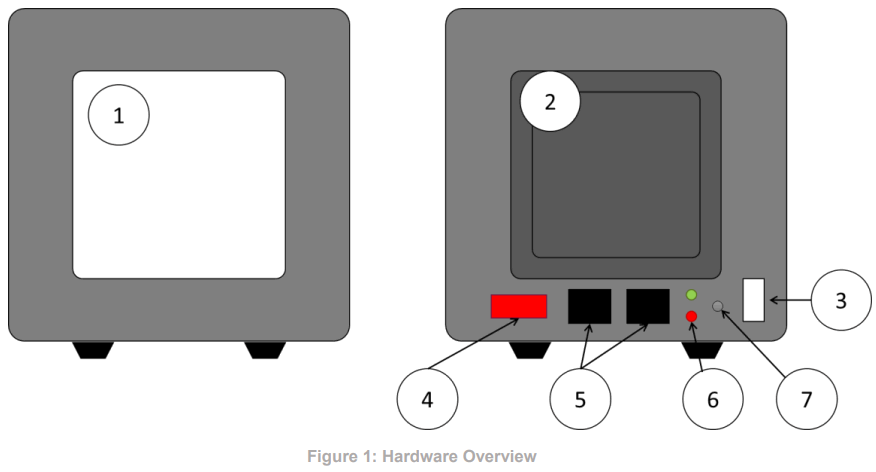 1

2

3

4

5

6

7

Figure 1: Hardware Overview