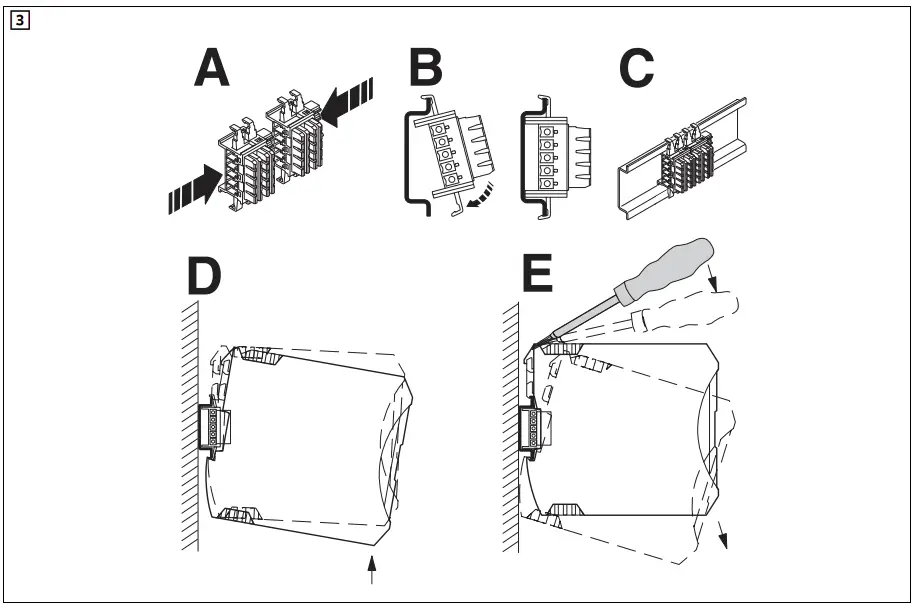 3

A

B

C

D

E