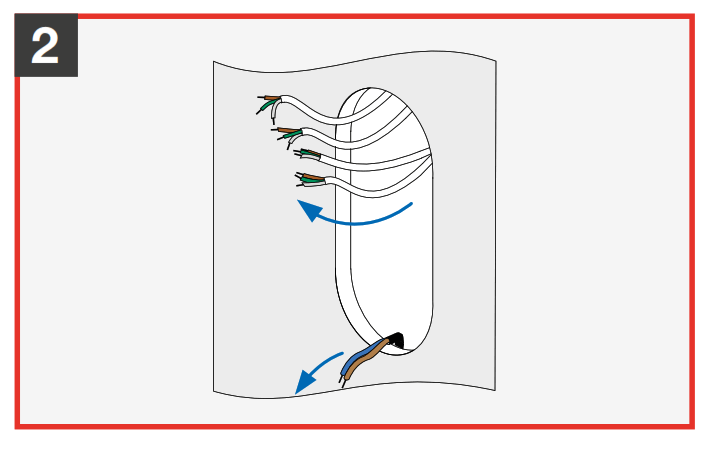 2