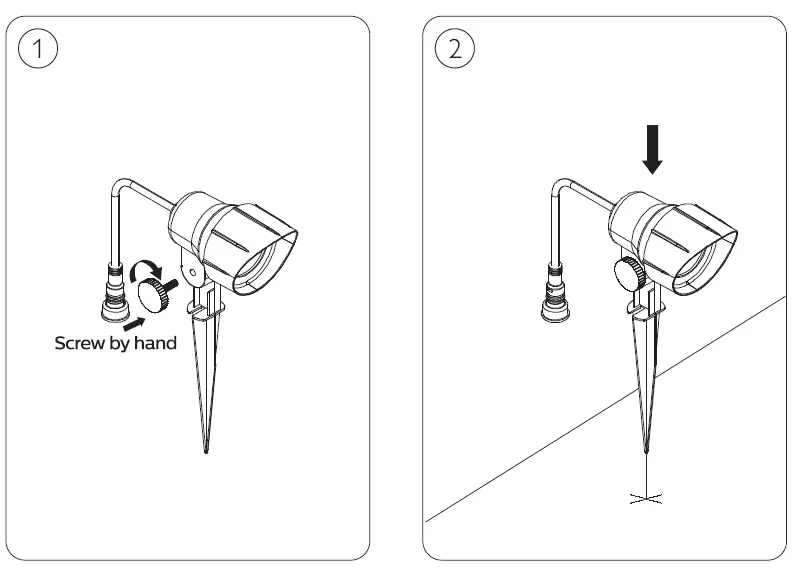 1

Screw by hand

2