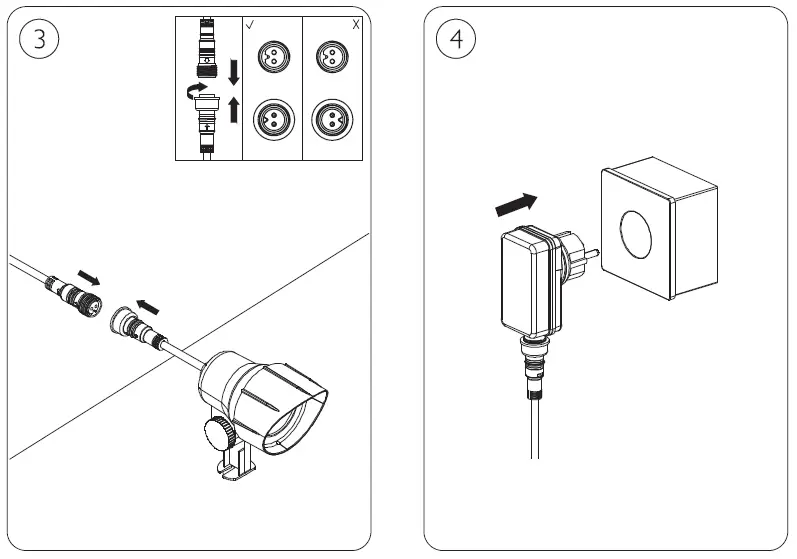 3

✓

X

4