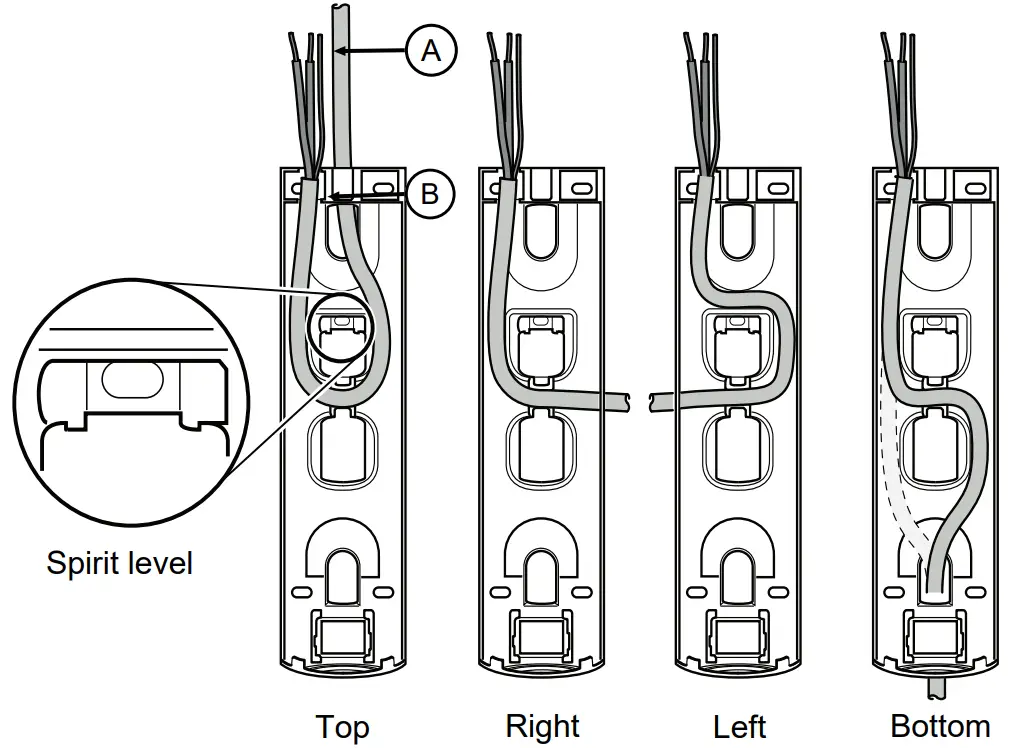 A

B

Spirit level

Top

Right

Left

Bottom