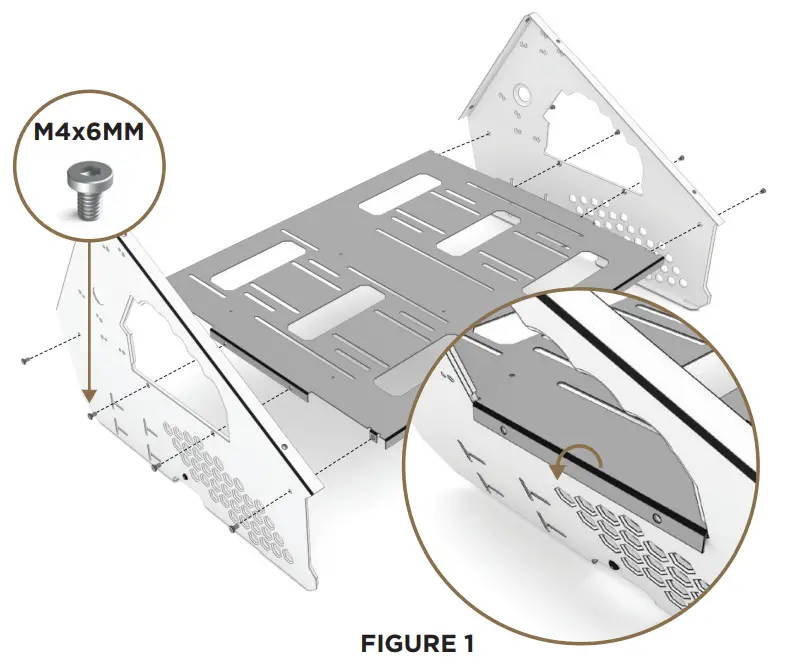 M4x6MM

FIGURE 1