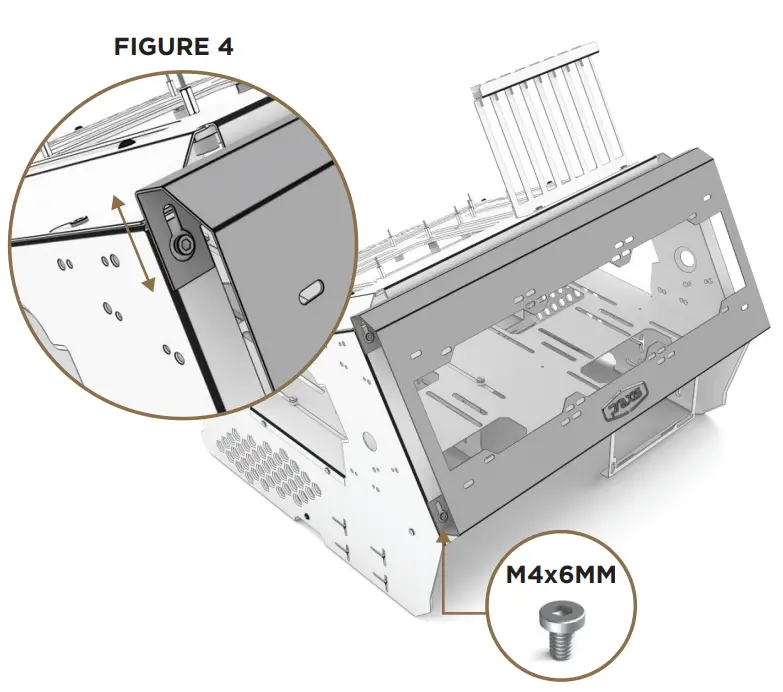 FIGURE 4

M4x6MM