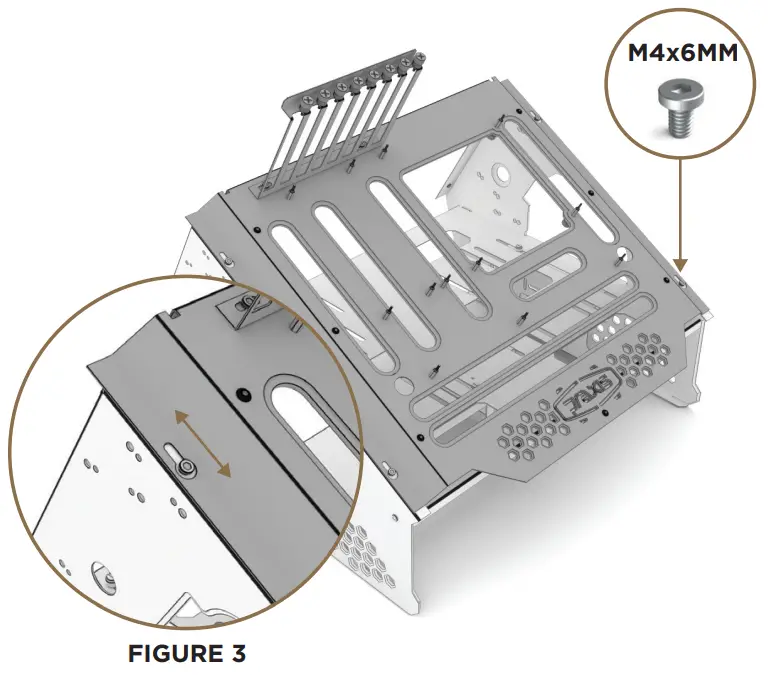 M4x6MM

FIGURE 3