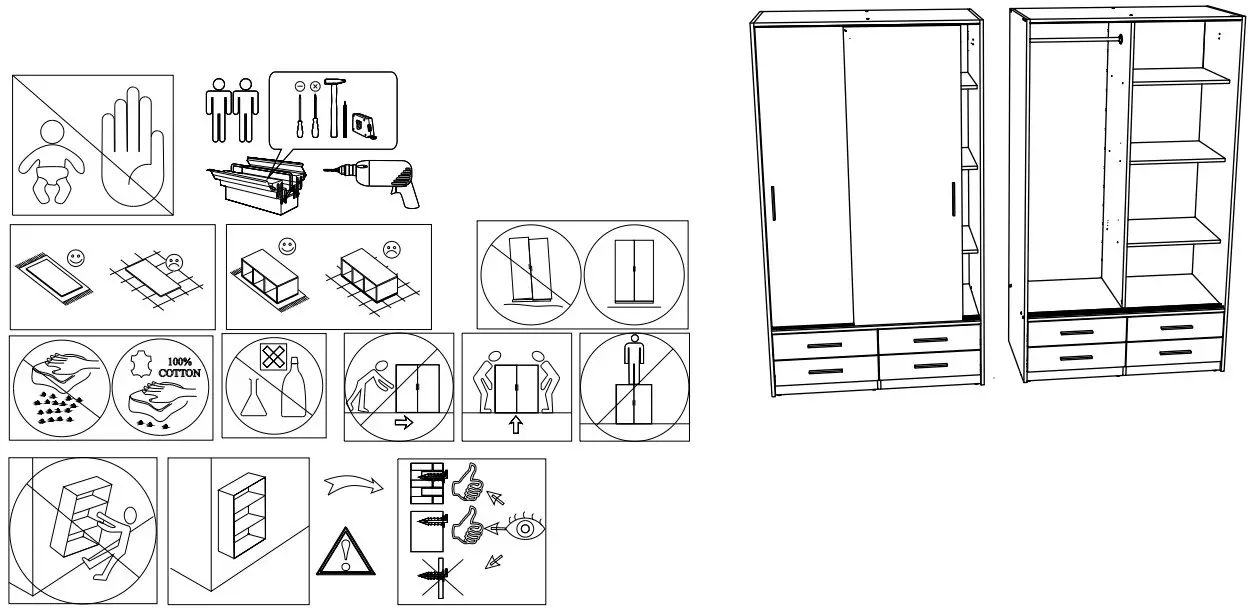 100%
COTTON