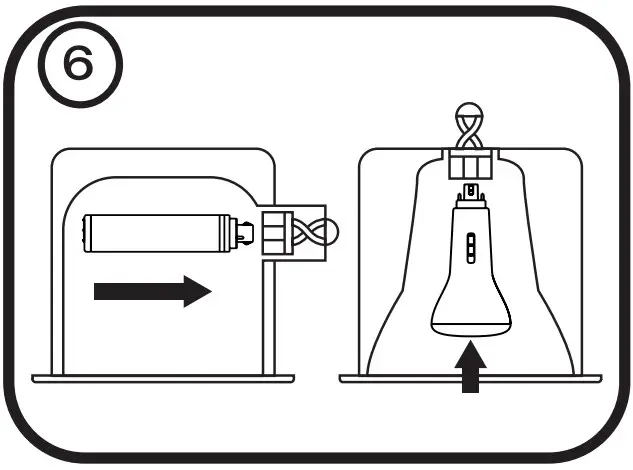 6