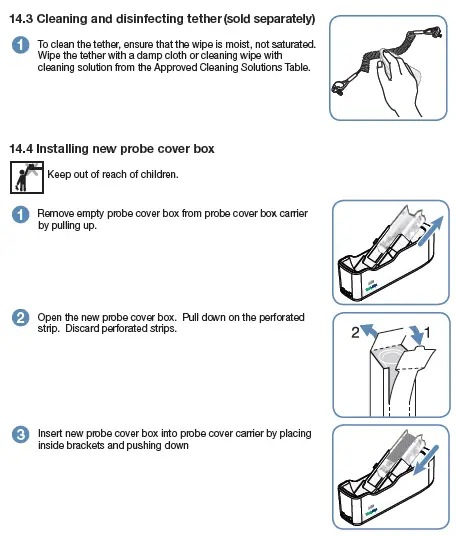 14.3 Cleaning and disinfecting tether (sold separately)

1 To clean the tether, ensure that the wipe is moist, not saturated. Wipe the tether with a damp cloth or cleaning wipe with cleaning solution from the Approved Cleaning Solutions Table.

14.4 Installing new probe cover box

Keep out of reach of children.

1 Remove empty probe cover box from probe cover box carrier by pulling up.

2 Open the new probe cover box. Pull down on the perforated strip. Discard perforated strips.

2 1

3 Insert new probe cover box into probe cover carrier by placing inside brackets and pushing down