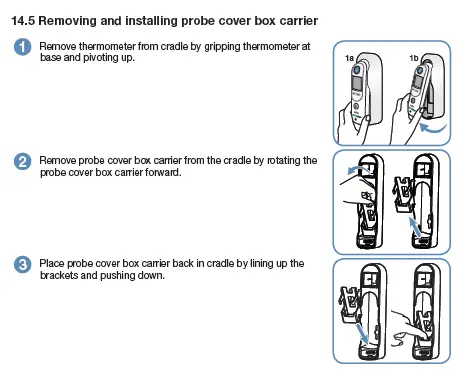 14.5 Removing and installing probe cover box carrier

1 Remove thermometer from cradle by gripping thermometer at base and pivoting up.

1a

1b

2 Remove probe cover box carrier from the cradle by rotating the probe cover box carrier forward.

3 Place probe cover box carrier back in cradle by lining up the brackets and pushing down.