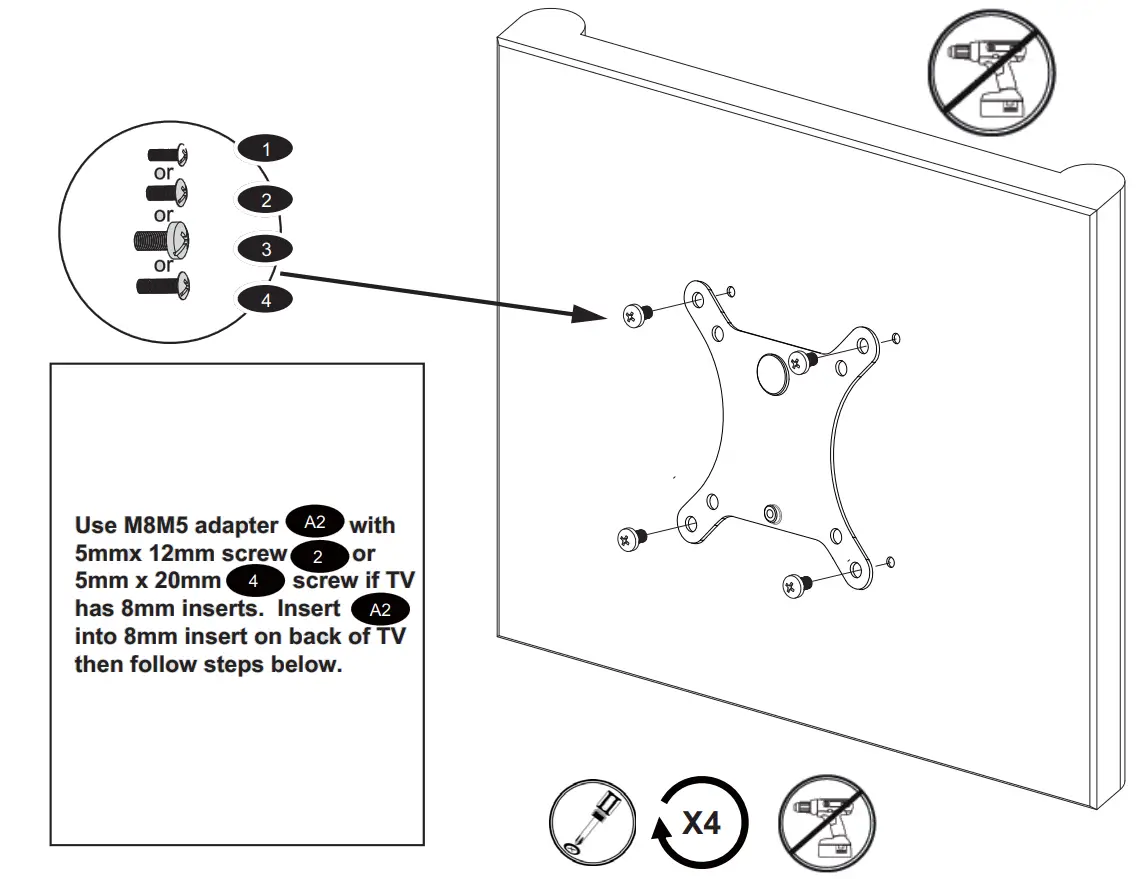 1
or
2
or
3
or
4

Use M8M5 adapter A2 with 5mmx 12mm screw 2 or 5mm x 20mm 4 screw if TV has 8mm inserts. Insert A2 into 8mm insert on back of TV then follow steps below.

X4