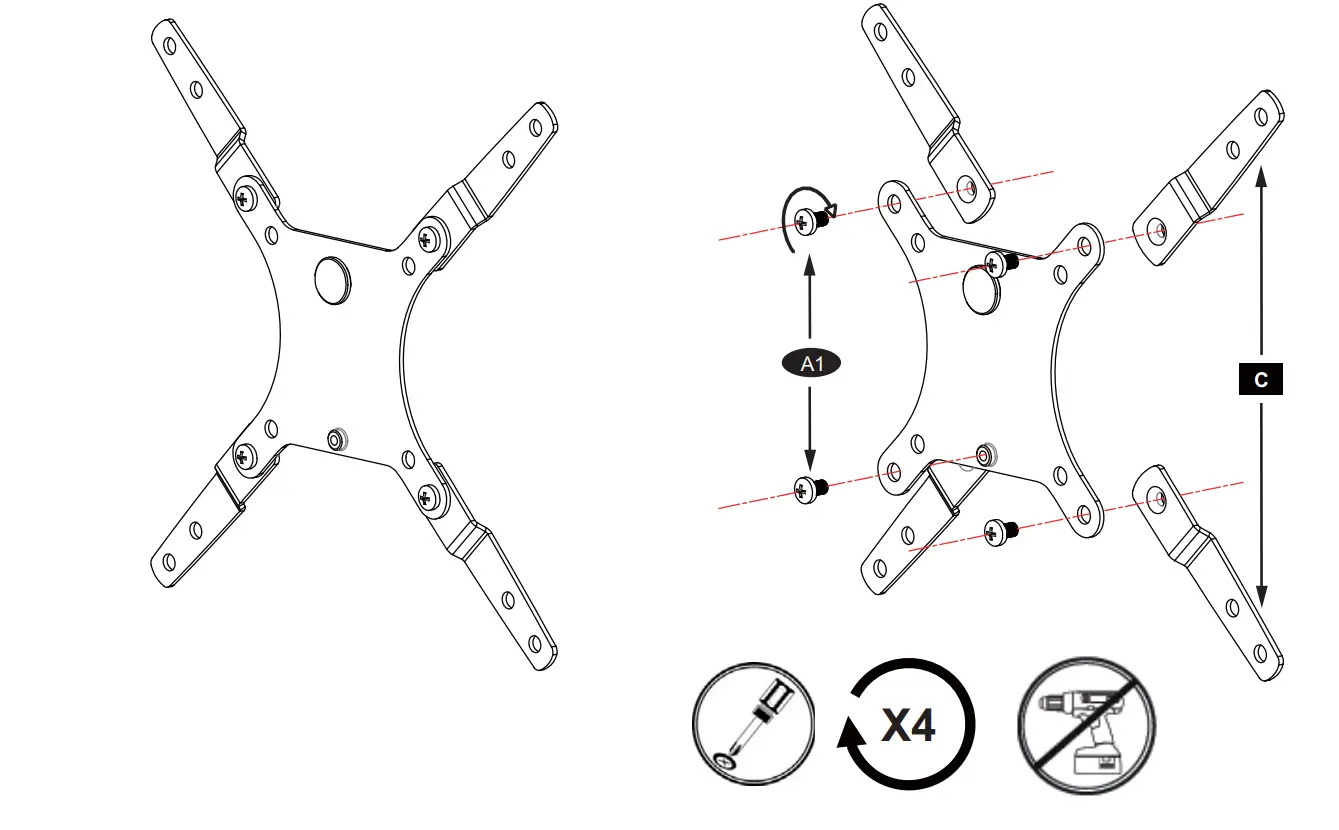 A1

C

X4