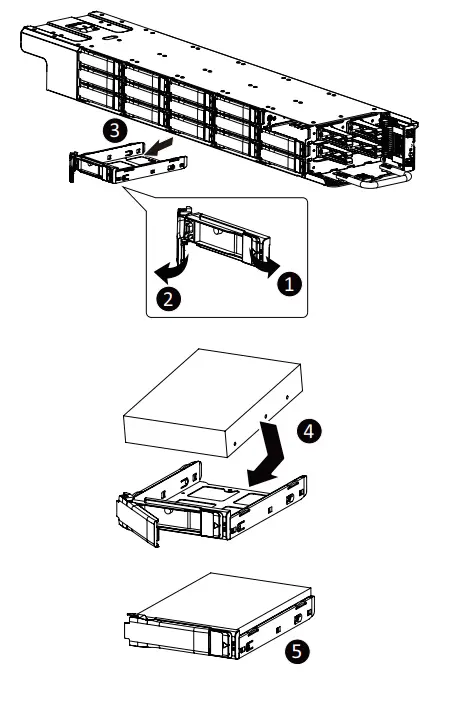 3

2

1

4

5