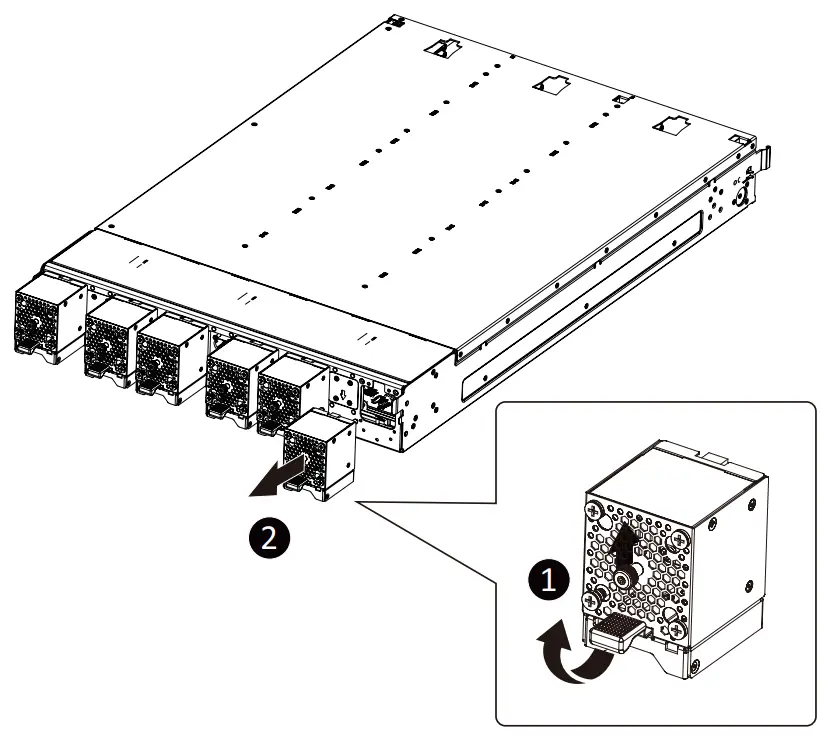 2

1