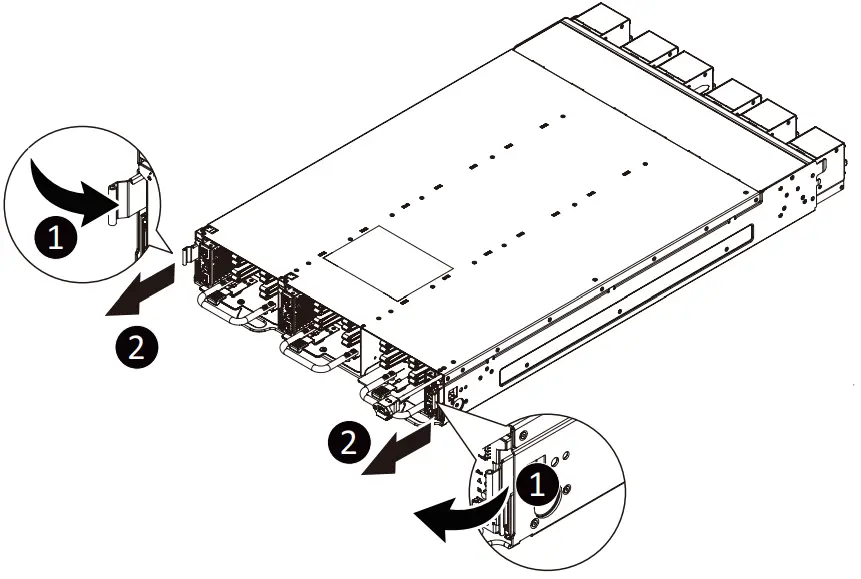 1
2
2
1