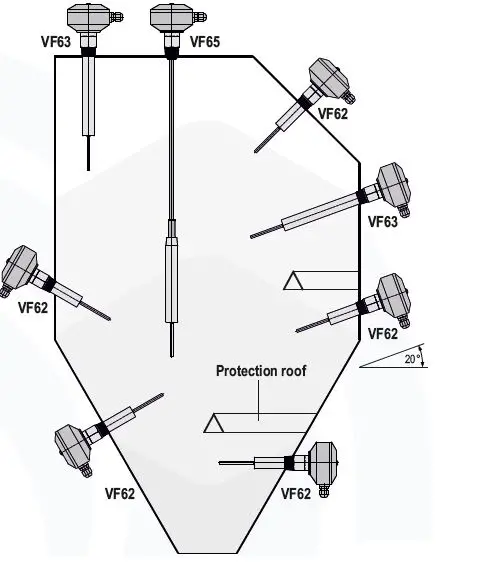 VF63
VF65
VF62
VF63
VF62
VF62
20°
Protection roof
VF62
VF62